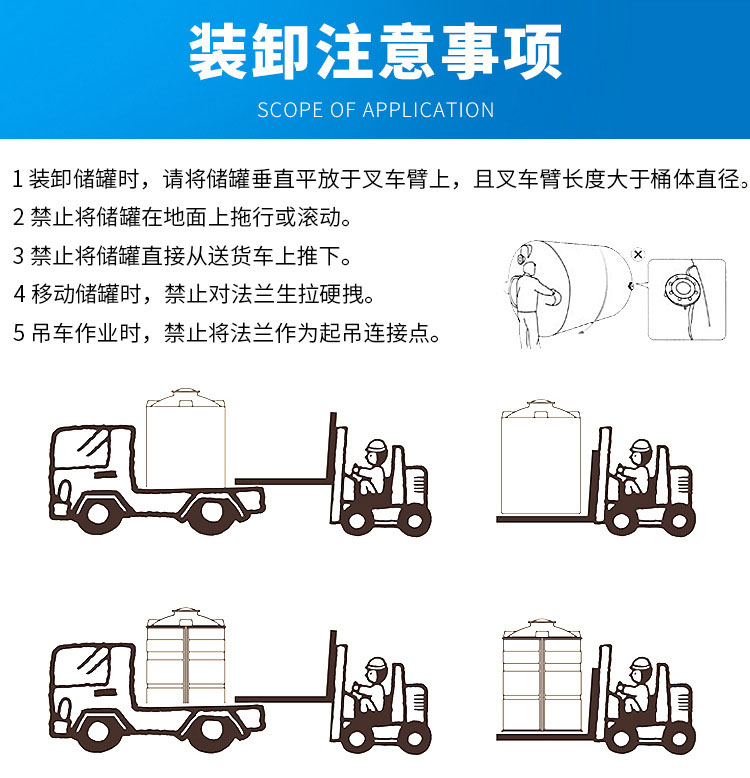 装卸注意事项

SCOPE OF APPLICATION

1 装卸储罐时，请将储罐垂直平放于叉车臂上，且叉车臂长度大于桶体直径。
2 禁止将储罐在地面上拖行或滚动。
3 禁止将储罐直接从送货车上推下。
4 移动储罐时，禁止对法兰生拉硬拽。
5 吊车作业时，禁止将法兰作为起吊连接点。